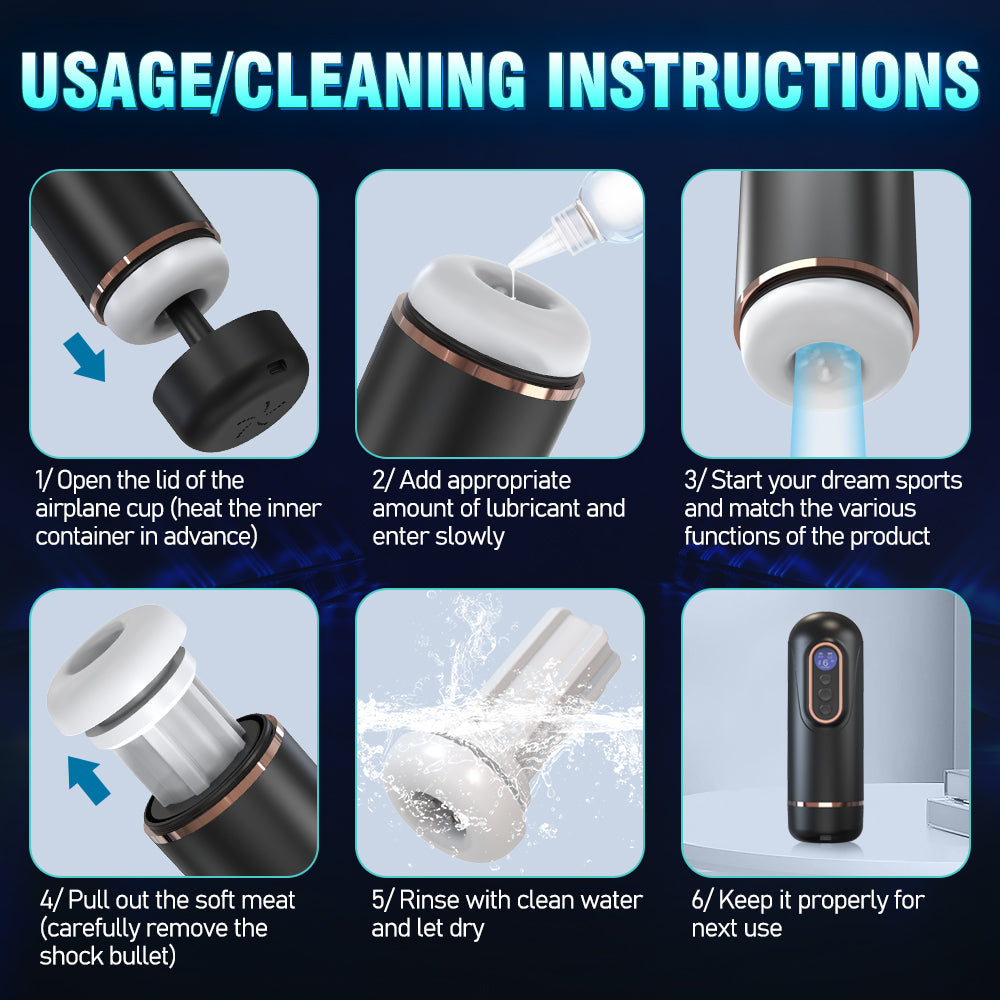 USAGE/CLEANING INSTRUCTIONS

1/ Open the lid of the airplane cup (heat the inner container in advance)

2/ Add appropriate amount of lubricant and enter slowly

3/ Start your dream sports and match the various functions of the product

4/ Pull out the soft meat (carefully remove the shock bullet)

5/ Rinse with clean water and let dry

6/ Keep it properly for next use