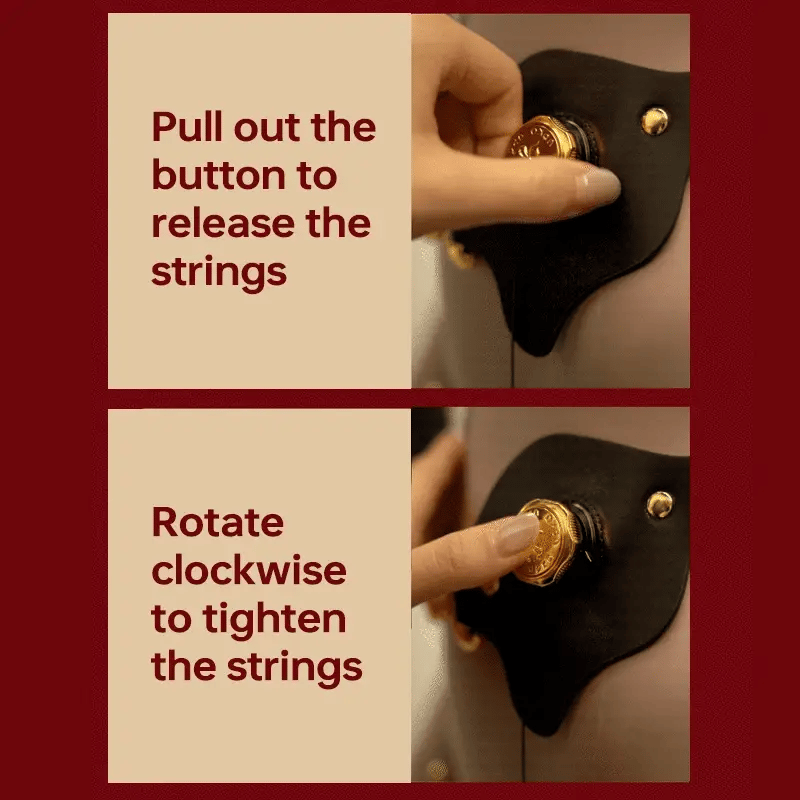 Pull out the button to release the strings

Rotate clockwise to tighten the strings