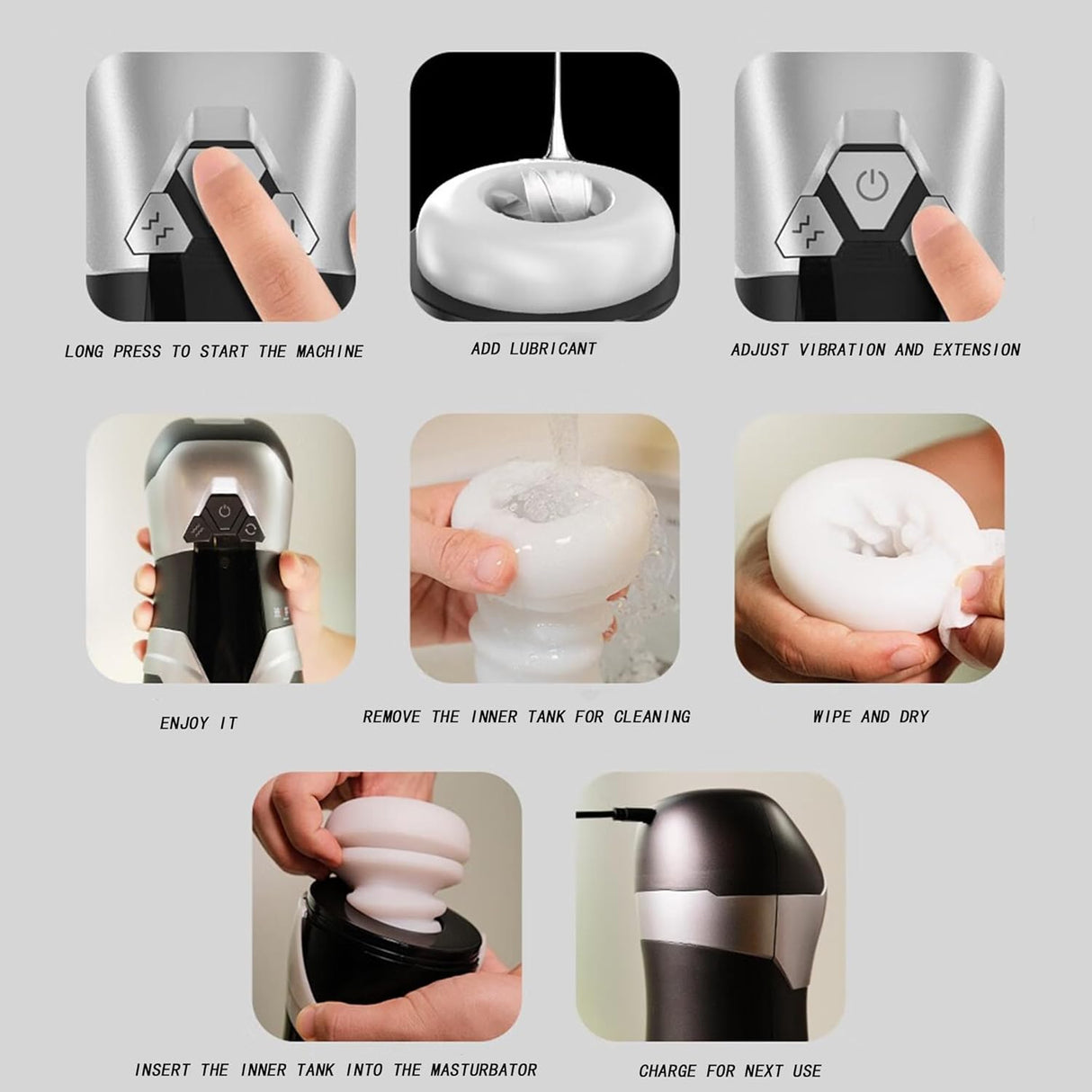 LONG PRESS TO START THE MACHINE

ADD LUBRICANT

ADJUST VIBRATION AND EXTENSION

ENJOY IT

REMOVE THE INNER TANK FOR CLEANING

WIPE AND DRY

INSERT THE INNER TANK INTO THE MASTURBATOR

CHARGE FOR NEXT USE