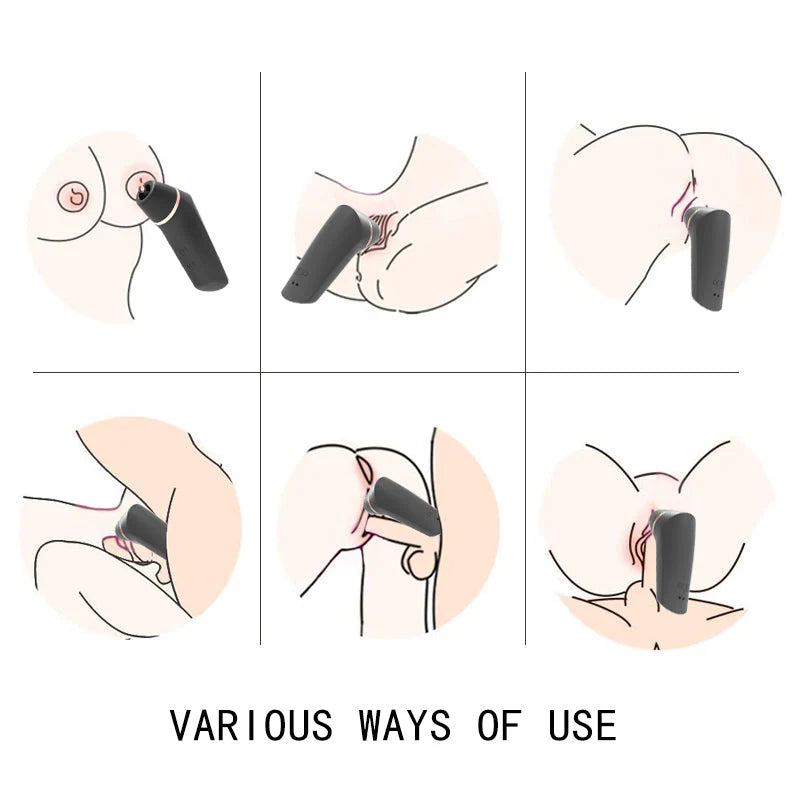 VARIOUS WAYS OF USE