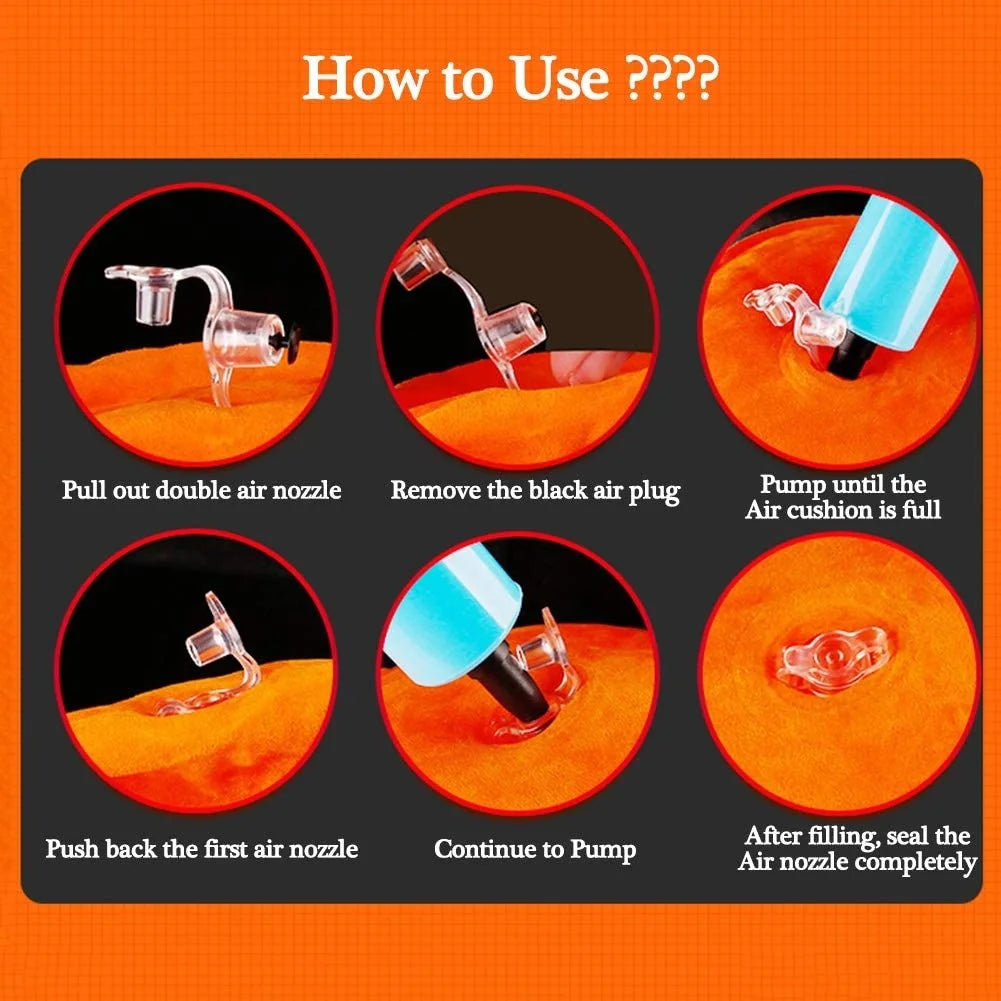 How to Use ????

Pull out double air nozzle

Remove the black air plug

Pump until the Air cushion is full

Push back the first air nozzle

Continue to Pump

After filling, seal the Air nozzle completely