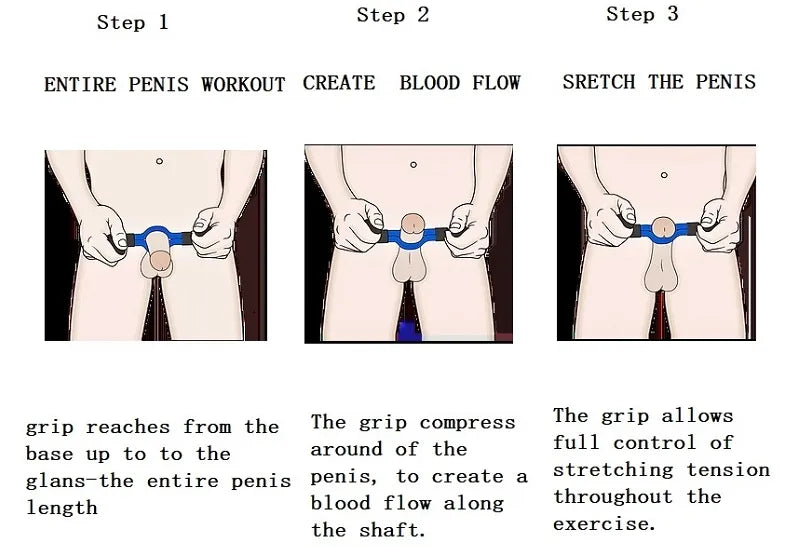 Step 1

ENTIRE PENIS WORKOUT

grip reaches from the base up to to the glans-the entire penis length

Step 2

CREATE BLOOD FLOW

The grip compress around of the penis, to create a blood flow along the shaft.

Step 3

SRETCH THE PENIS

The grip allows full control of stretching tension throughout the exercise.