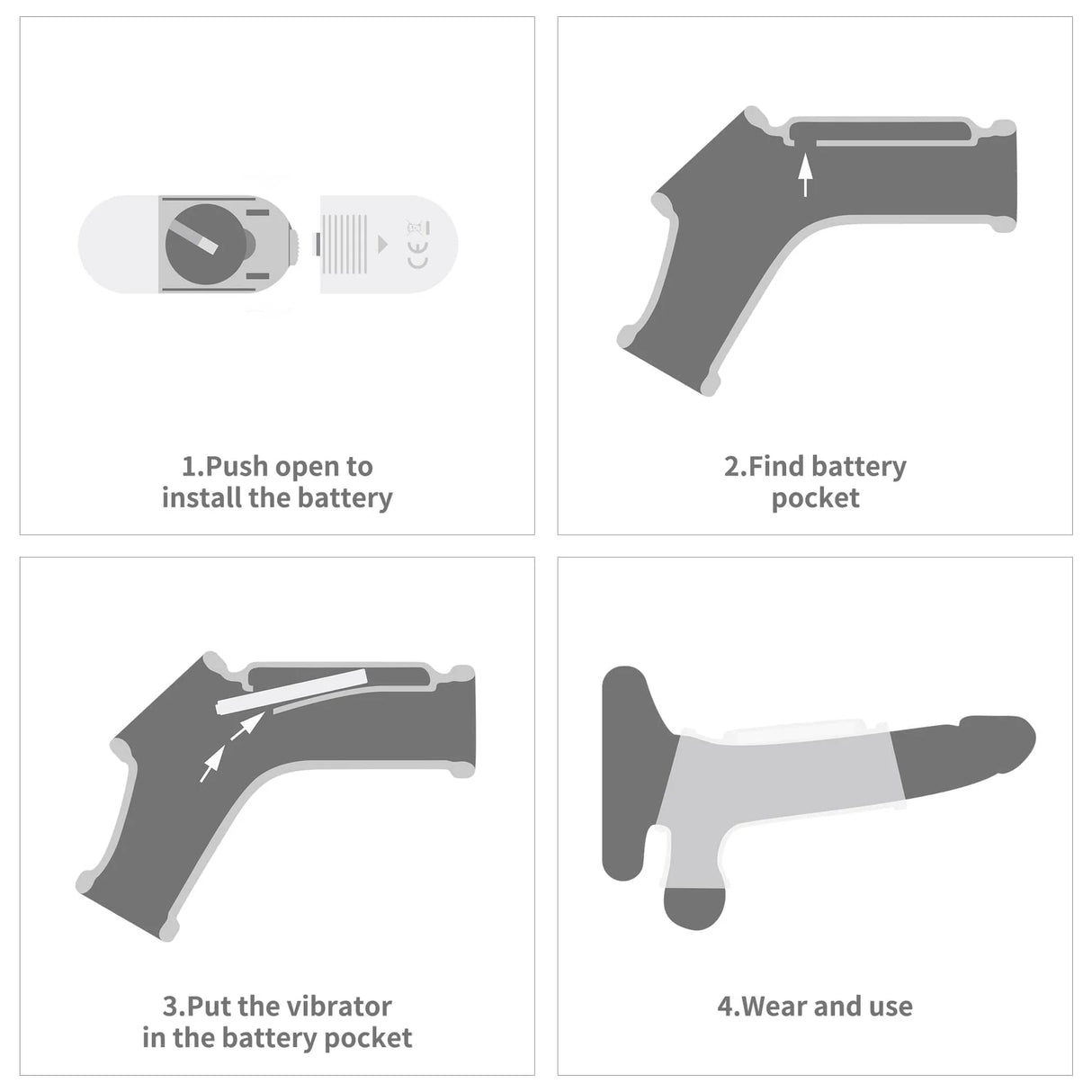 CE

1.Push open to install the battery

2.Find battery pocket

3.Put the vibrator in the battery pocket

4.Wear and use