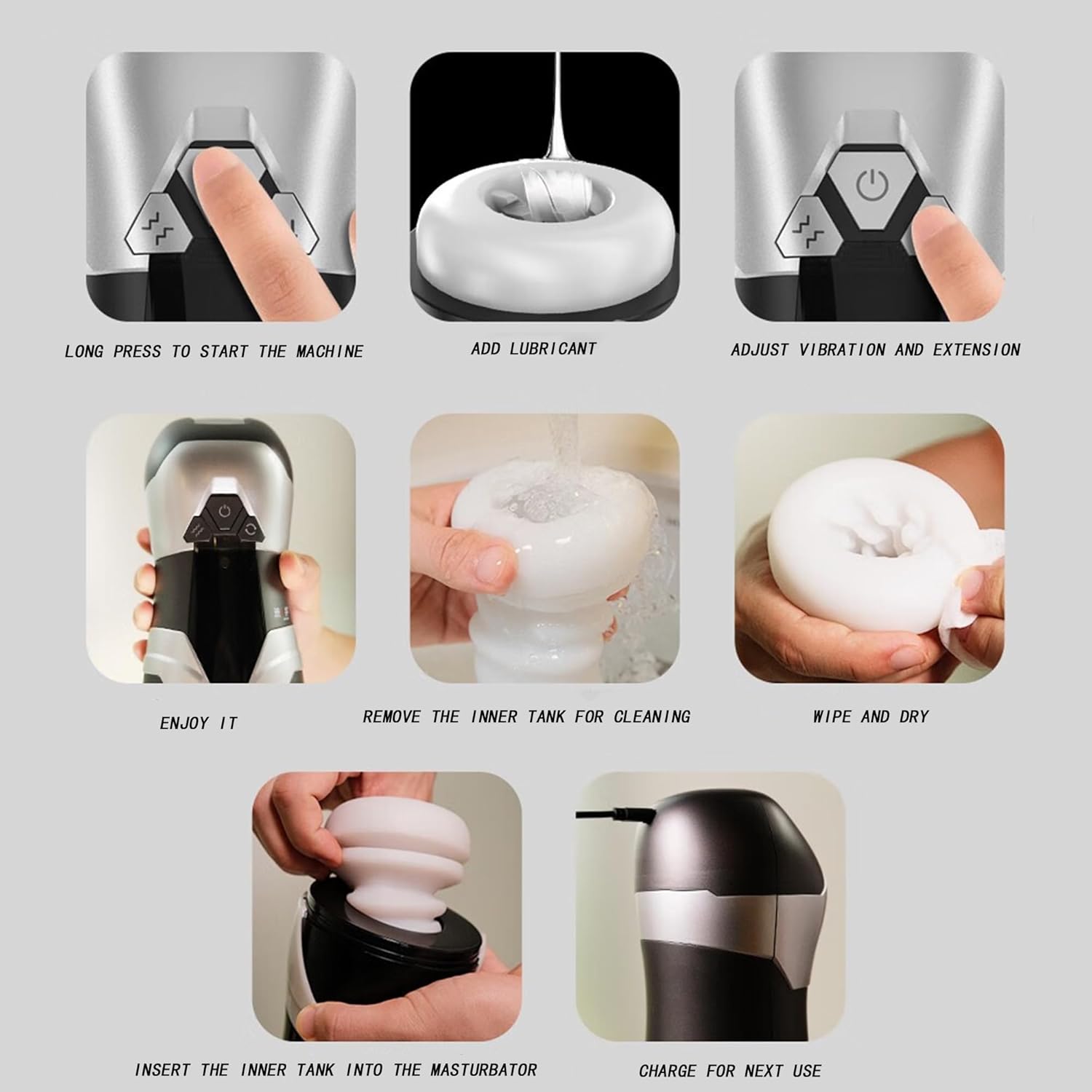 LONG PRESS TO START THE MACHINE

ADD LUBRICANT

ADJUST VIBRATION AND EXTENSION

ENJOY IT

REMOVE THE INNER TANK FOR CLEANING

WIPE AND DRY

INSERT THE INNER TANK INTO THE MASTURBATOR

CHARGE FOR NEXT USE