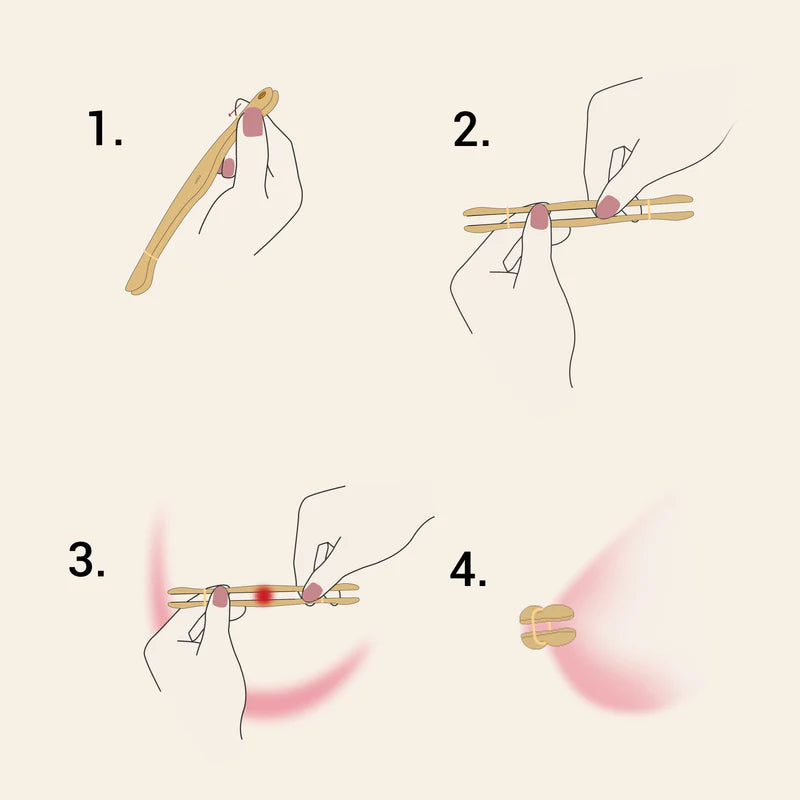 1.

2.

3.

4.